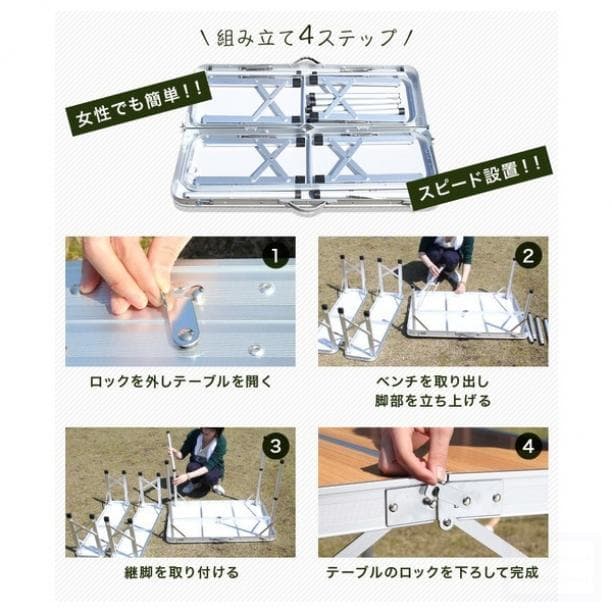 \ 組み立て4ステップ /

女性でも簡単!!

スピード設置!!

1

ロックを外しテーブルを開く

2

ベンチを取り出し
脚部を立ち上げる

3

継脚を取り付ける

4

テーブルのロックを下ろして完成