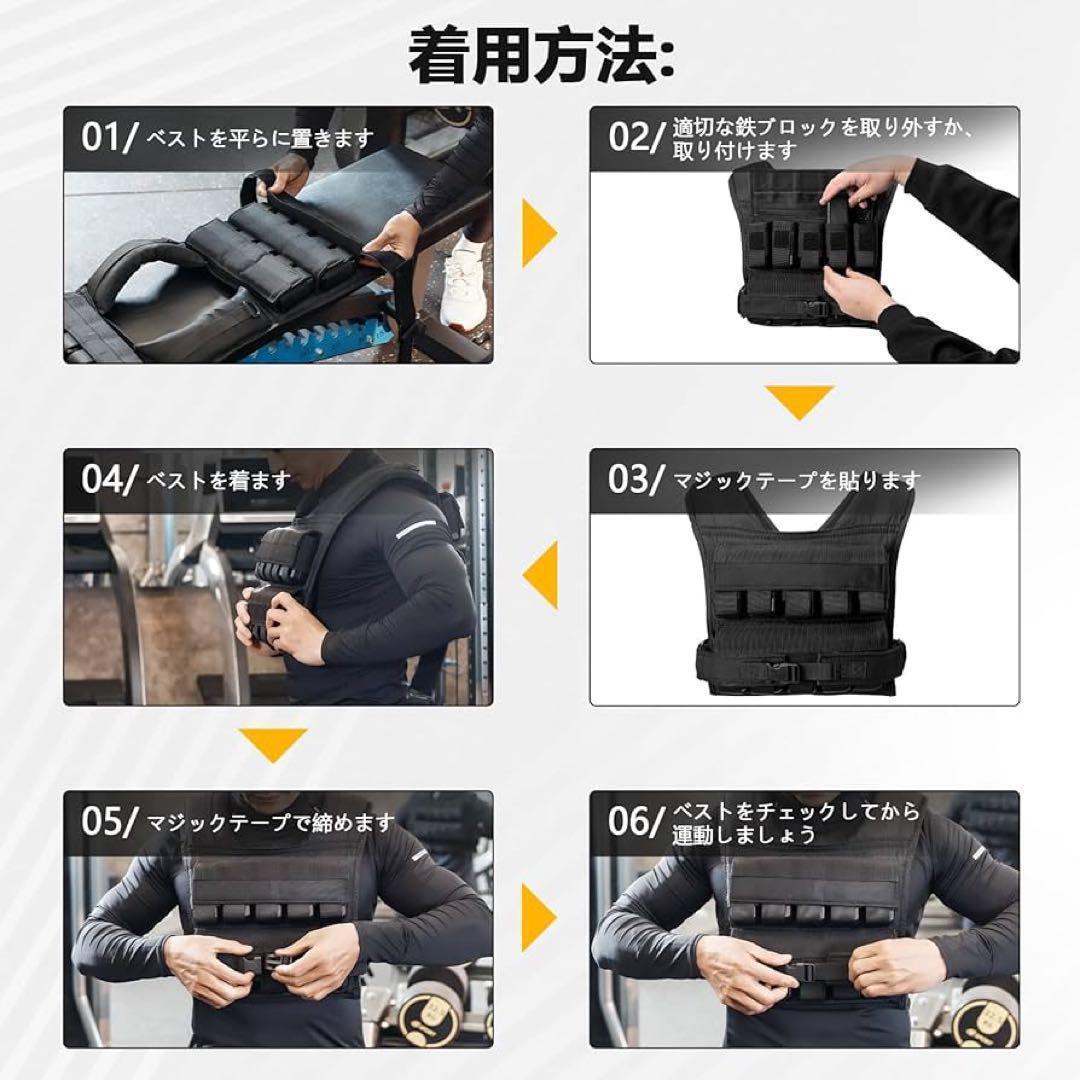 着用方法:

01/ ベストを平らに置きます

02/ 適切な鉄ブロックを取り外すか、取り付けます

03/ マジックテープを貼ります

04/ ベストを着ます

05/ マジックテープで締めます

06/ ベストをチェックしてから運動しましょう