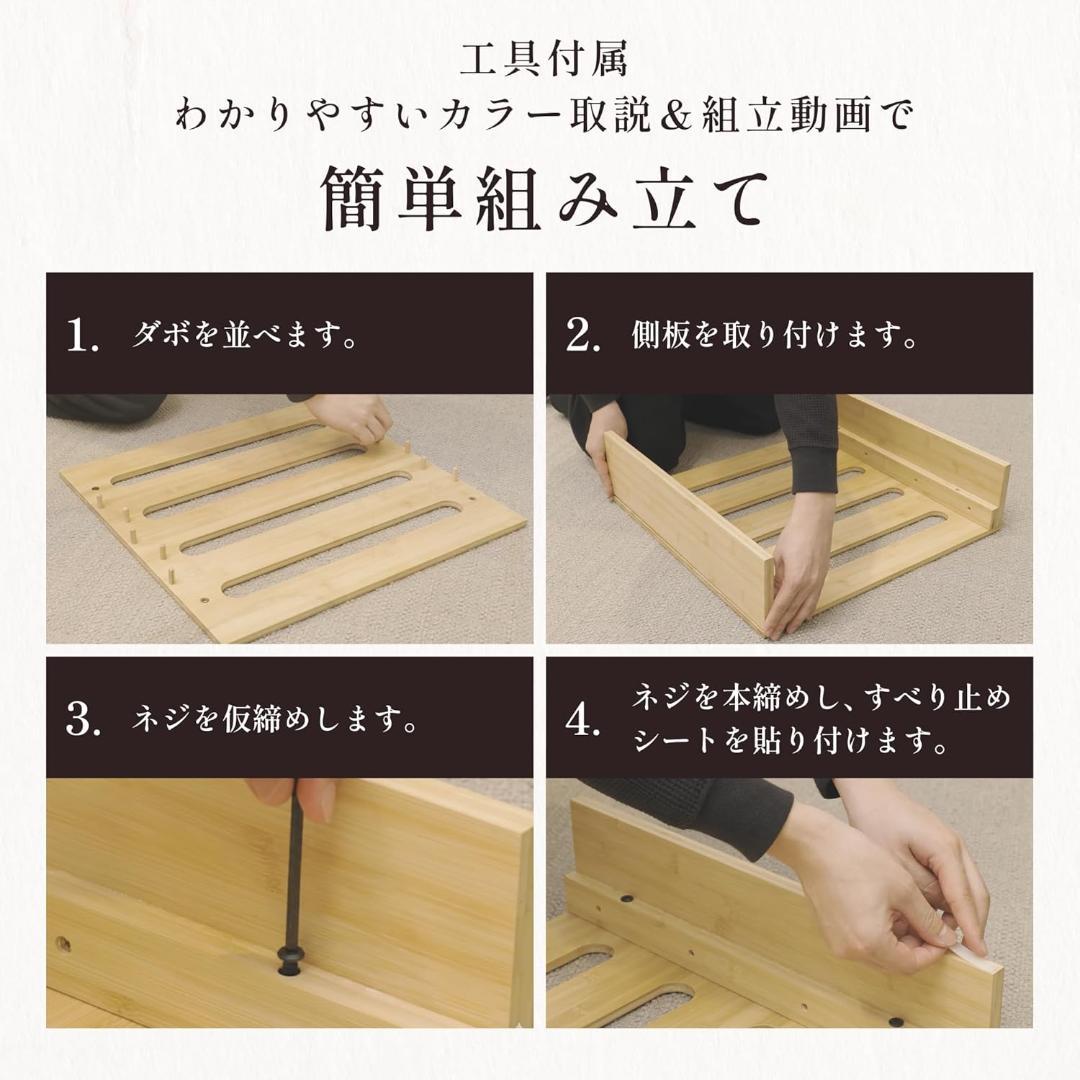 工具付属
わかりやすいカラー取説＆組立動画で

簡単組み立て

1. ダボを並べます。

2. 側板を取り付けます。

3. ネジを仮締めします。

4. ネジを本締めし、すべり止めシートを貼り付けます。