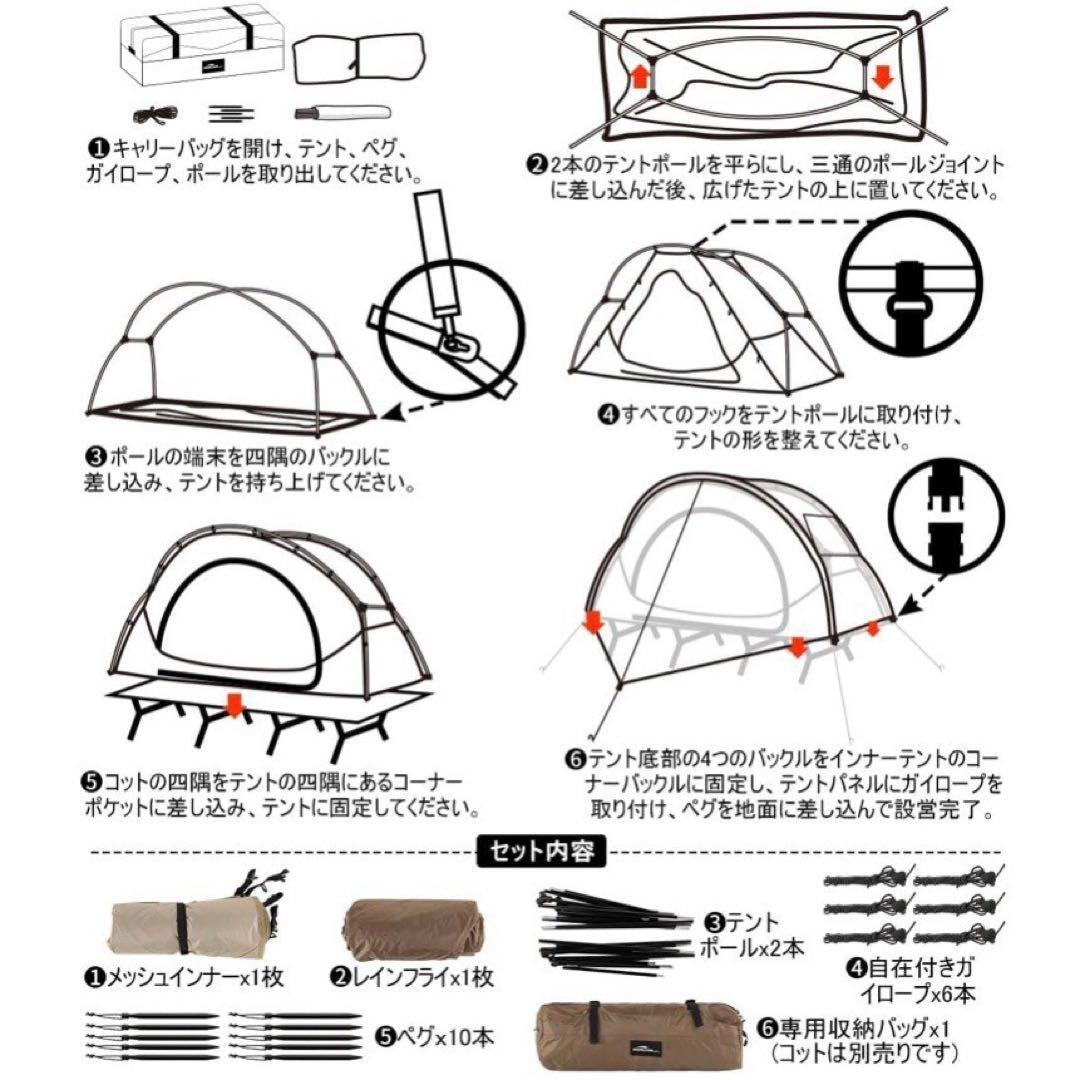 ❶キャリーバッグを開け、テント、ペグ、ガイロープ、ポールを取り出してください。

❷2本のテントポールを平らにし、三通のポールジョイントに差し込んだ後、広げたテントの上に置いてください。

❸ポールの端末を四隅のバックルに差し込み、テントを持ち上げてください。

❹すべてのフックをテントポールに取り付け、テントの形を整えてください。

❺コットの四隅をテントの四隅にあるコーナーポケットに差し込み、テントに固定してください。

❻テント底部の4つのバックルをインナーテントのコーナーバックルに固定し、テントパネルにガイロープを取り付け、ペグを地面に差し込んで設営完了。

セット内容

❶メッシュインナーx1枚

❷レインフライx1枚

❸テントポールx2本

❹自在付きガイロープx6本

❺ペグx10本

❻専用収納バッグx1
（コットは別売りです）