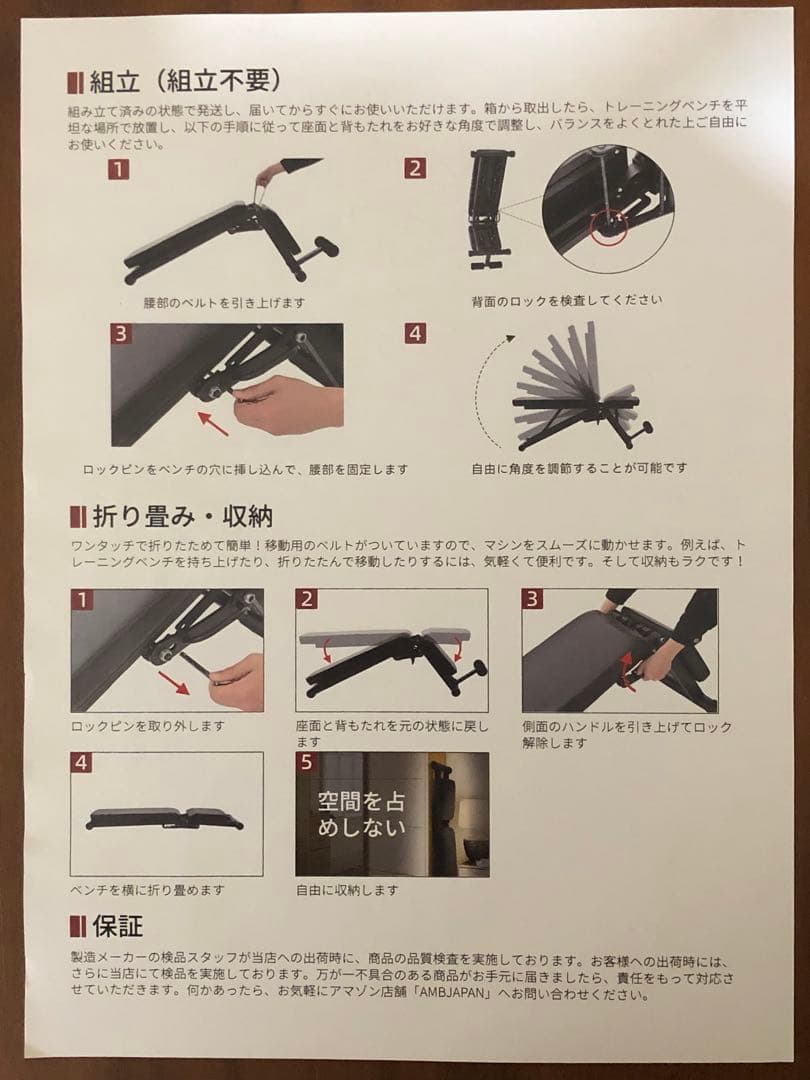 組立（組立不要）

組み立て済みの状態で発送し、届いてからすぐにお使いいただけます。箱から取出したら、トレーニングベンチを平坦な場所で放置し、以下の手順に従って座面と背もたれをお好きな角度で調整し、バランスをよくとれた上ご自由にお使いください。

1
腰部のベルトを引き上げます

2
背面のロックを検査してください

3
ロックピンをベンチの穴に挿し込んで、腰部を固定します

4
自由に角度を調節することが可能です

折り畳み・収納

ワンタッチで折りたためて簡単！移動用のベルトがついていますので、マシンをスムーズに動かせます。例えば、トレーニングベンチを持ち上げたり、折りたたんで移動したりするには、気軽くて便利です。そして収納もラクです！

1
ロックピンを取り外します

2
座面と背もたれを元の状態に戻します

3
側面のハンドルを引き上げてロック解除します

4
ベンチを横に折り畳めます

5
空間を占めしない
自由に収納します

保証

製造メーカーの検品スタッフが当店への出荷時に、商品の品質検査を実施しております。お客様への出荷時には、さらに当店にて検品を実施しております。万が一不具合のある商品がお手元に届きましたら、責任をもって対応させていただきます。何かあったら、お気軽にアマゾン店舗「AMBJAPAN」へお問い合わせください。