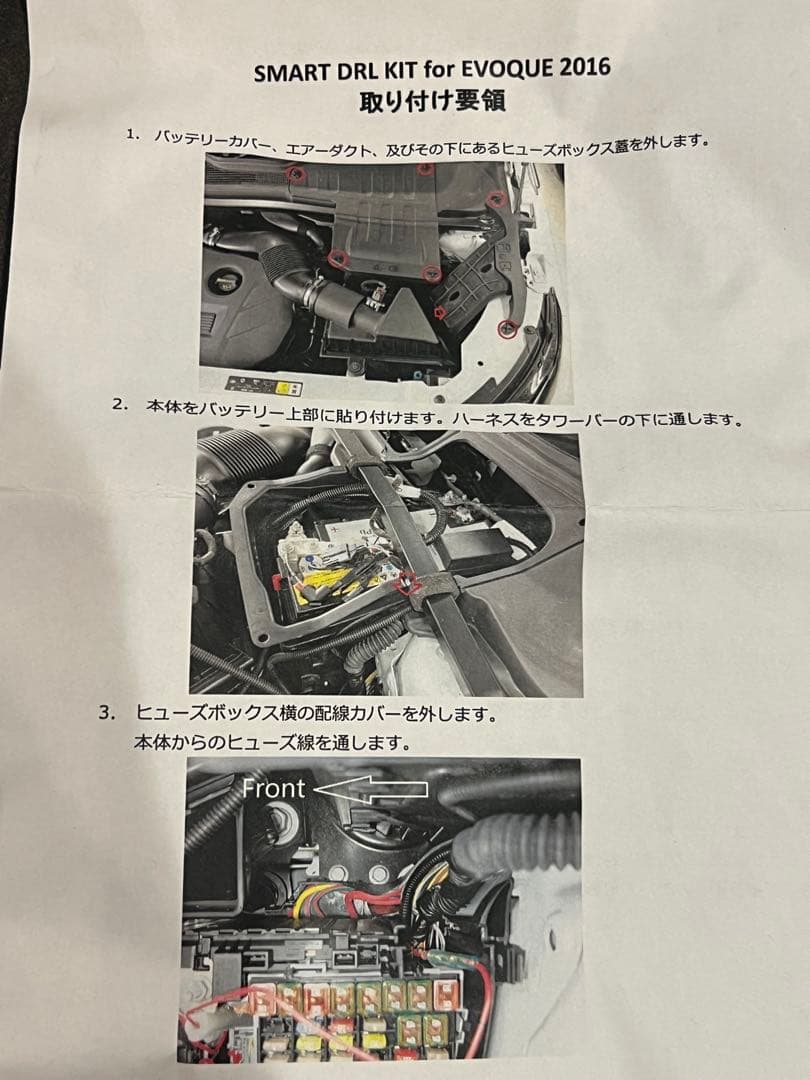 SMART DRL KIT for EVOQUE 2016
取り付け要領

1. バッテリーカバー、エアーダクト、及びその下にあるヒューズボックス蓋を外します。

2. 本体をバッテリー上部に貼り付けます。ハーネスをタワーバーの下に通します。

3. ヒューズボックス横の配線カバーを外します。
本体からのヒューズ線を通します。

Front