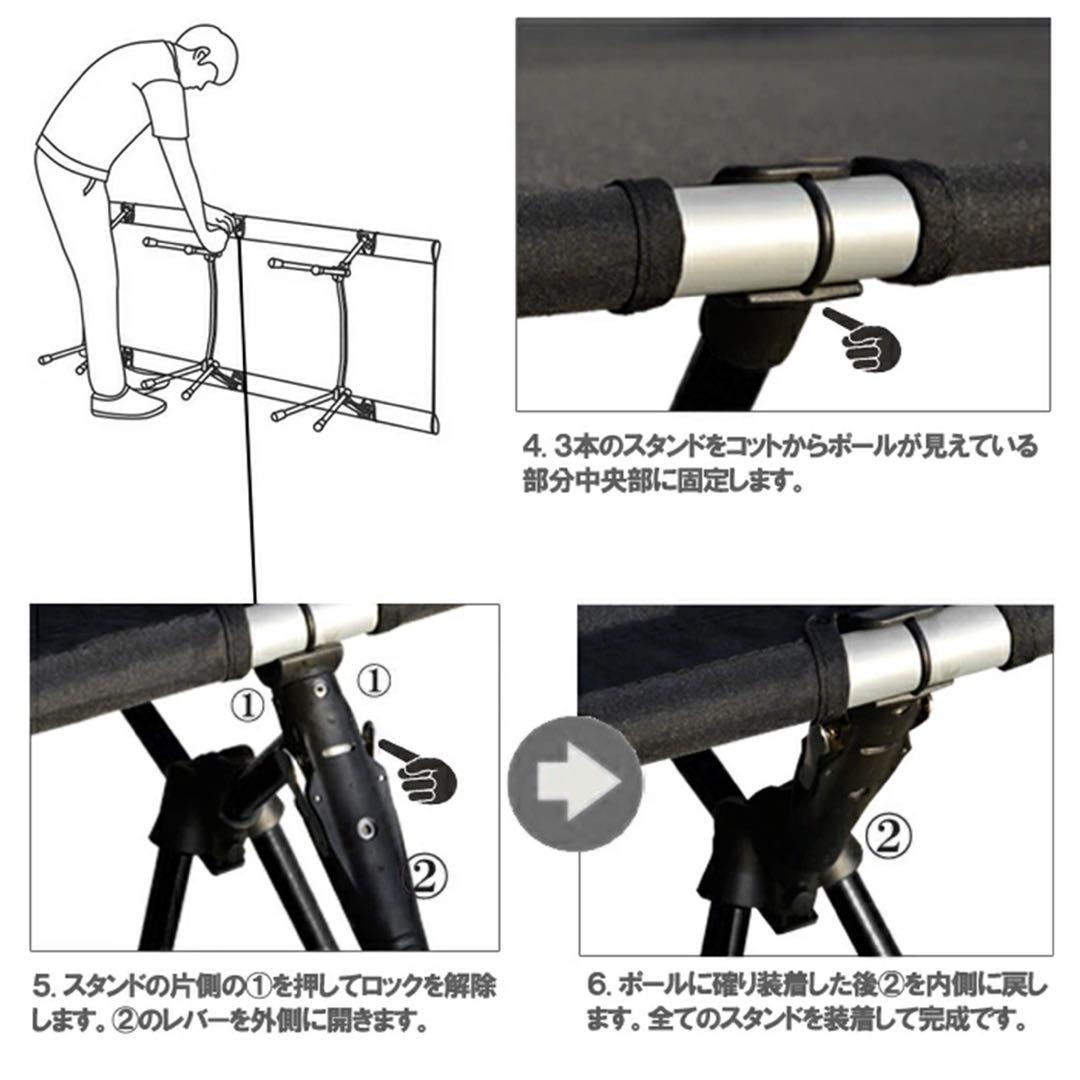 4. 3本のスタンドをコットからポールが見えている部分中央部に固定します。

①

①

②

②

5. スタンドの片側の①を押してロックを解除します。②のレバーを外側に開きます。

6. ポールに確り装着した後②を内側に戻します。全てのスタンドを装着して完成です。